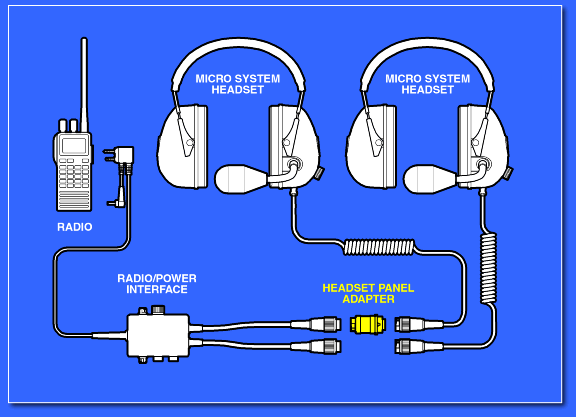 MICRO SYSTEM HEADSET

MICRO SYSTEM HEADSET

RADIO

RADIO/POWER INTERFACE

HEADSET PANEL ADAPTER